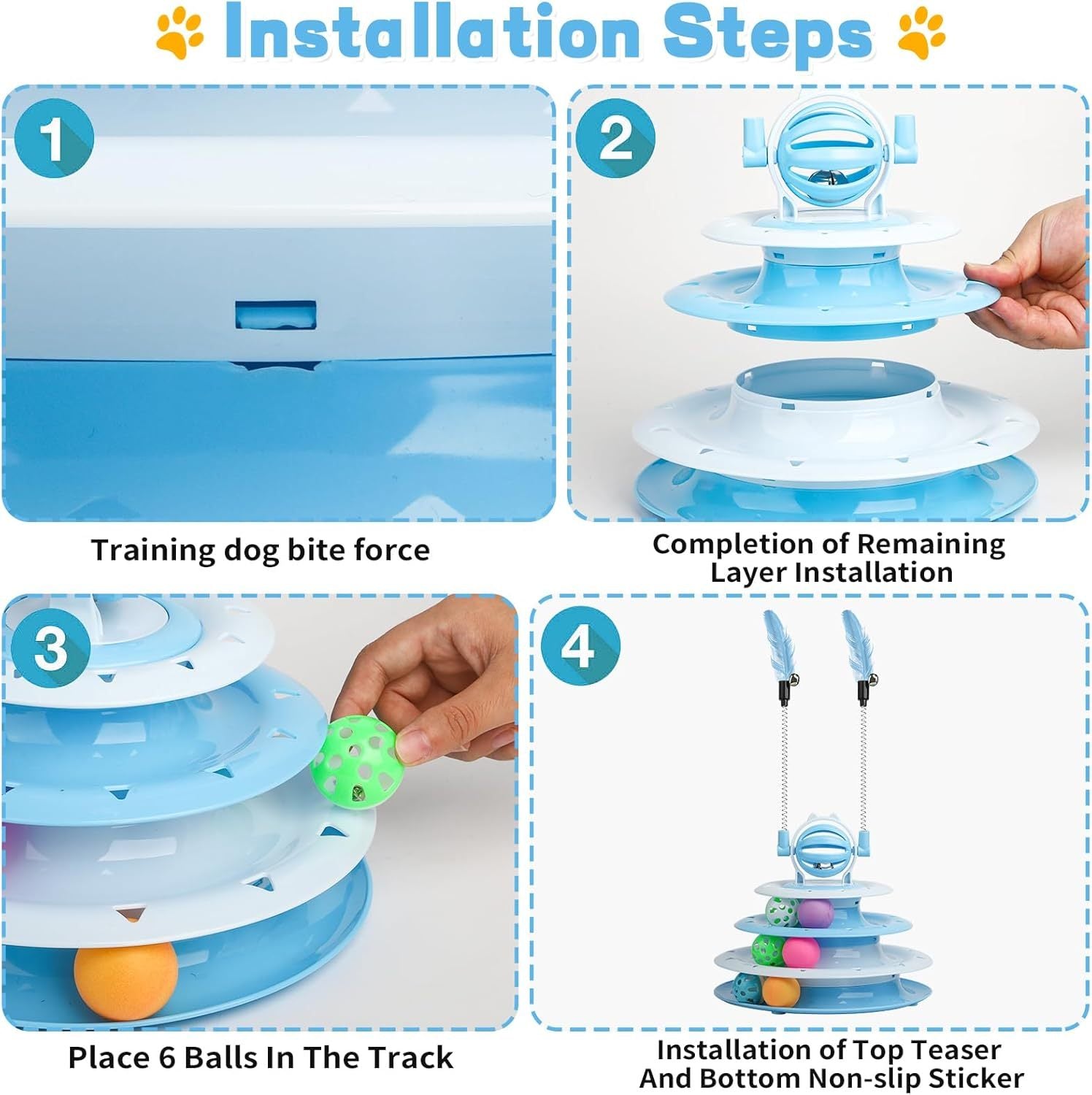 Installation Steps

1

Training dog bite force

2

Completion of Remaining Layer Installation

3

Place 6 Balls In The Track

4

Installation of Top Teaser And Bottom Non-slip Sticker